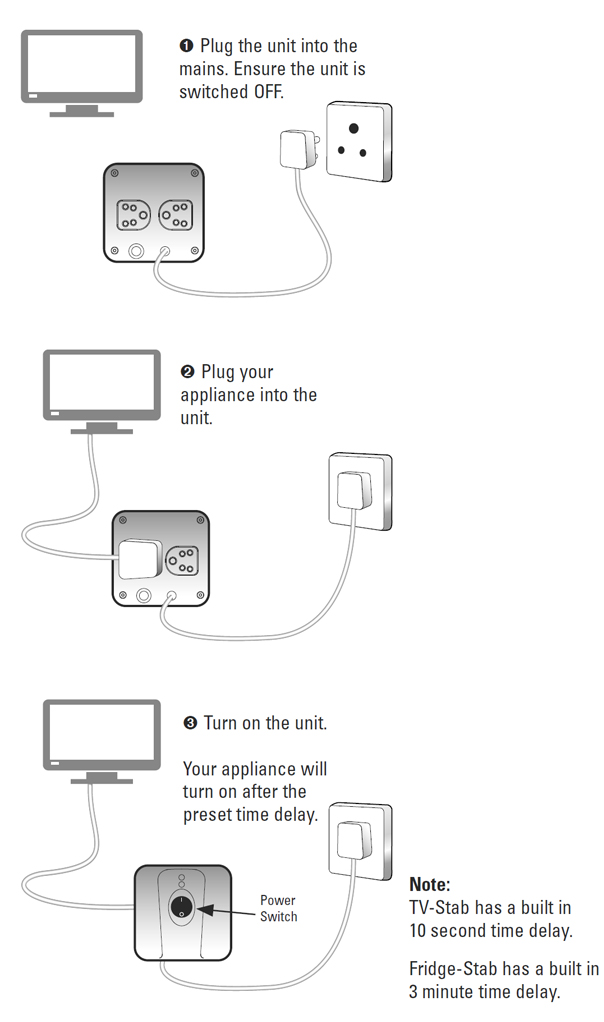 ❶ Plug the unit into the mains. Ensure the unit is switched OFF.

❷ Plug your appliance into the unit.

❸ Turn on the unit.

Your appliance will turn on after the preset time delay.

Power Switch

**Note:**
TV-Stab has a built in 10 second time delay.

Fridge-Stab has a built in 3 minute time delay.