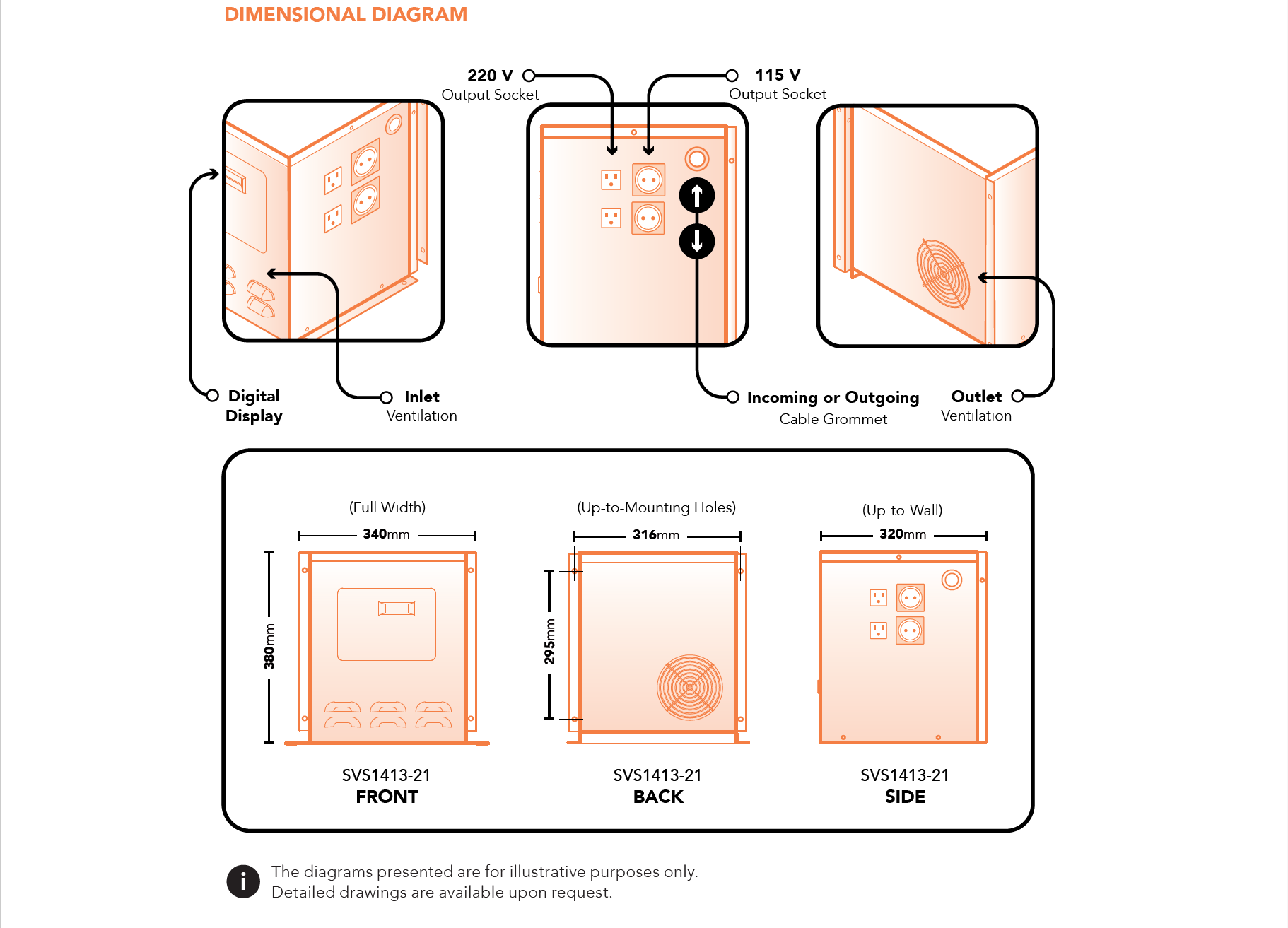 DIMENSIONAL DIAGRAM

220 V
Output Socket

115 V
Output Socket

Digital Display

Inlet
Ventilation

Incoming or Outgoing
Cable Grommet

Outlet
Ventilation

(Full Width)
340mm
380mm
SVS1413-21
FRONT

(Up-to-Mounting Holes)
316mm
295mm
SVS1413-21
BACK

(Up-to-Wall)
320mm
SVS1413-21
SIDE

i The diagrams presented are for illustrative purposes only.
Detailed drawings are available upon request.