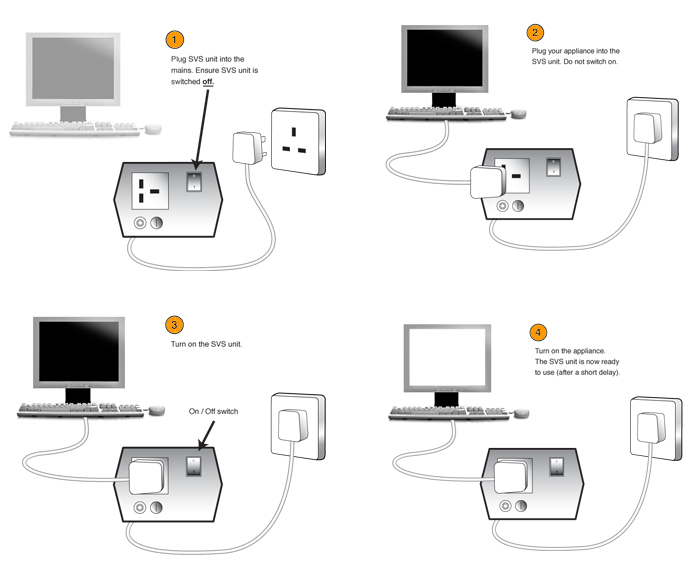 1

Plug SVS unit into the mains. Ensure SVS unit is switched off.

2

Plug your appliance into the SVS unit. Do not switch on.

3

Turn on the SVS unit.

On / Off switch

4

Turn on the appliance. The SVS unit is now ready to use (after a short delay).